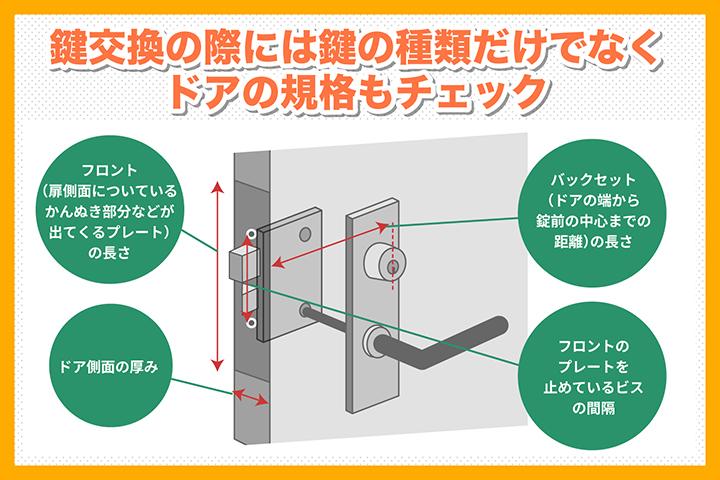 鍵交換の際には鍵の種類だけでなく
ドアの規格もチェック

フロント
（扉側面についている
かんぬき部分などが
出てくるプレート）
の長さ

ドア側面の厚み

バックセット
（ドアの端から
錠前の中心までの
距離）の長さ

フロントの
プレートを
止めているビス
の間隔