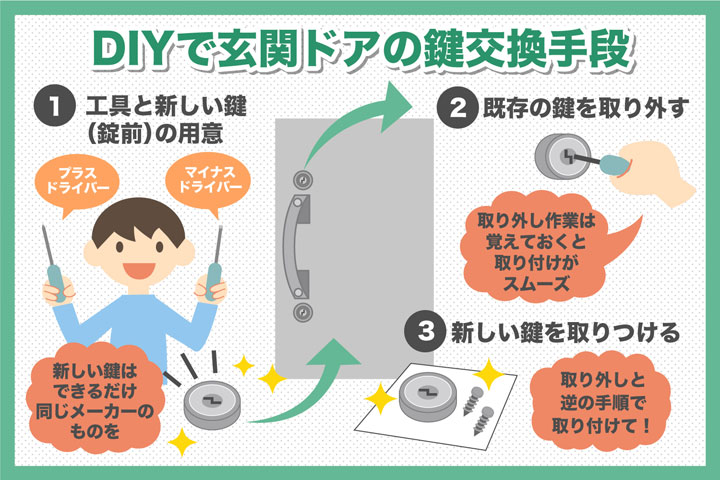 DIYで玄関ドアの鍵交換手段

1 工具と新しい鍵（錠前）の用意

プラスドライバー

マイナスドライバー

新しい鍵はできるだけ同じメーカーのものを

2 既存の鍵を取り外す

取り外し作業は覚えておくと取り付けがスムーズ

3 新しい鍵を取りつける

取り外しと逆の手順で取り付けて！